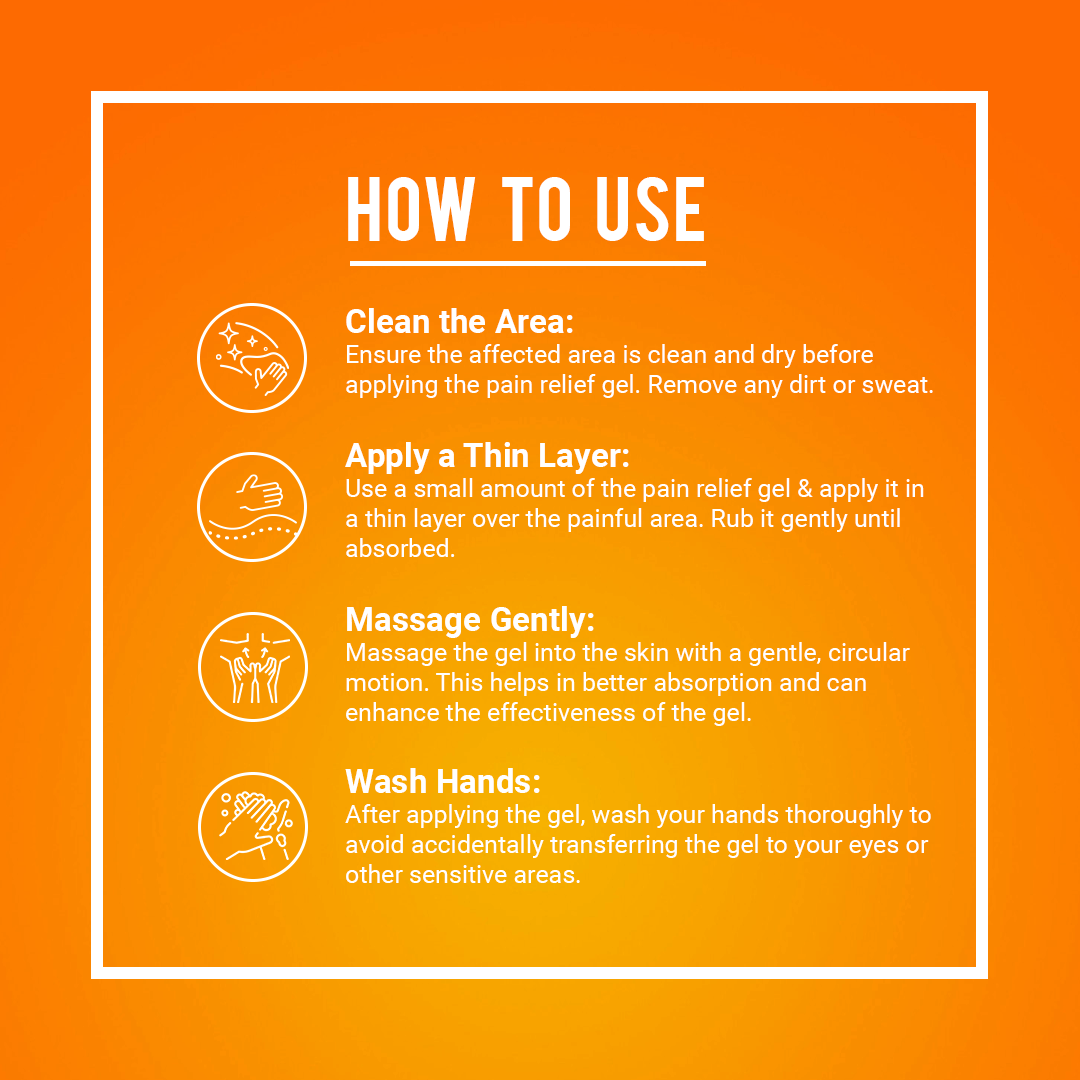 HOW TO USE

Clean the Area:
Ensure the affected area is clean and dry before applying the pain relief gel. Remove any dirt or sweat.

Apply a Thin Layer:
Use a small amount of the pain relief gel & apply it in a thin layer over the painful area. Rub it gently until absorbed.

Massage Gently:
Massage the gel into the skin with a gentle, circular motion. This helps in better absorption and can enhance the effectiveness of the gel.

Wash Hands:
After applying the gel, wash your hands thoroughly to avoid accidentally transferring the gel to your eyes or other sensitive areas.